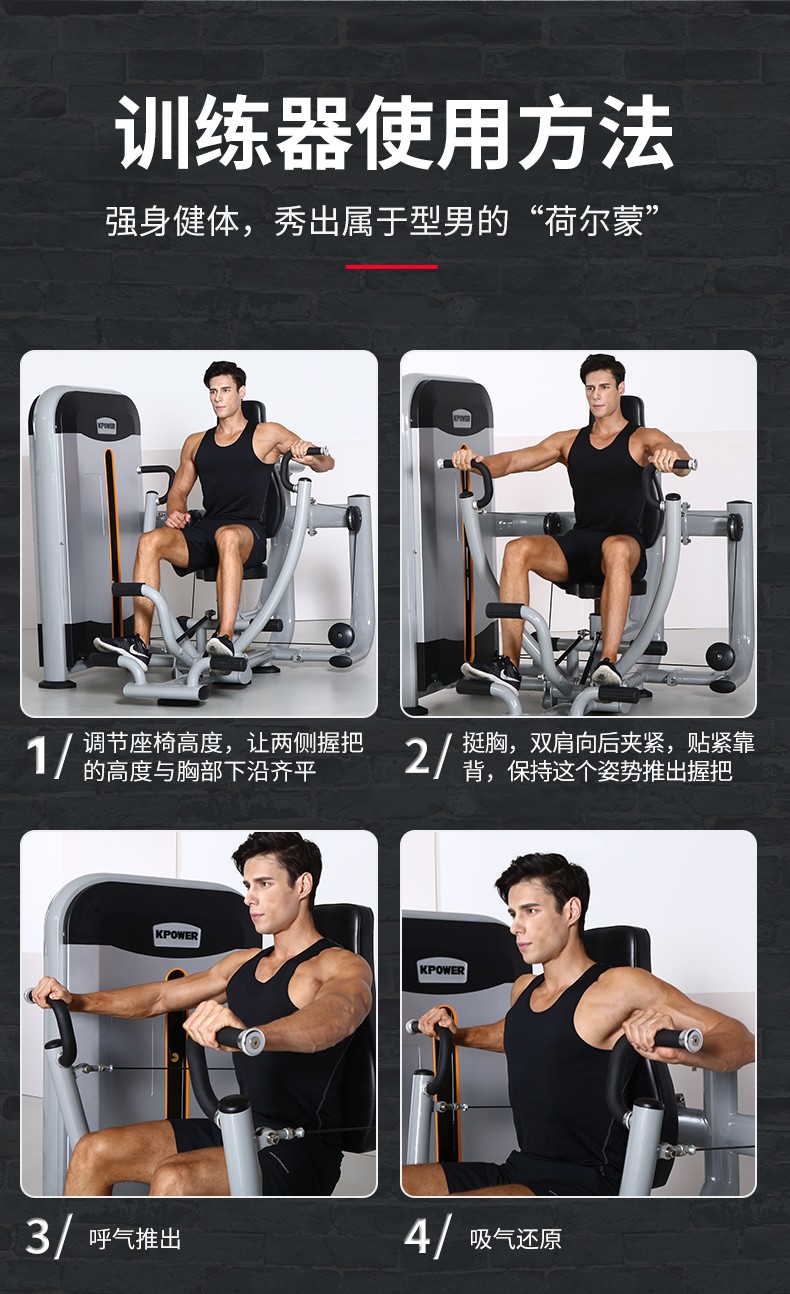 训练器使用方法

强身健体，秀出属于型男的“荷尔蒙”

KPOWER

KPOWER

1/ 调节座椅高度，让两侧握把的高度与胸部下沿齐平

2/ 挺胸，双肩向后夹紧，贴紧靠背，保持这个姿势推出握把

KPOWER

KPOWER

3/ 呼气推出

4/ 吸气还原