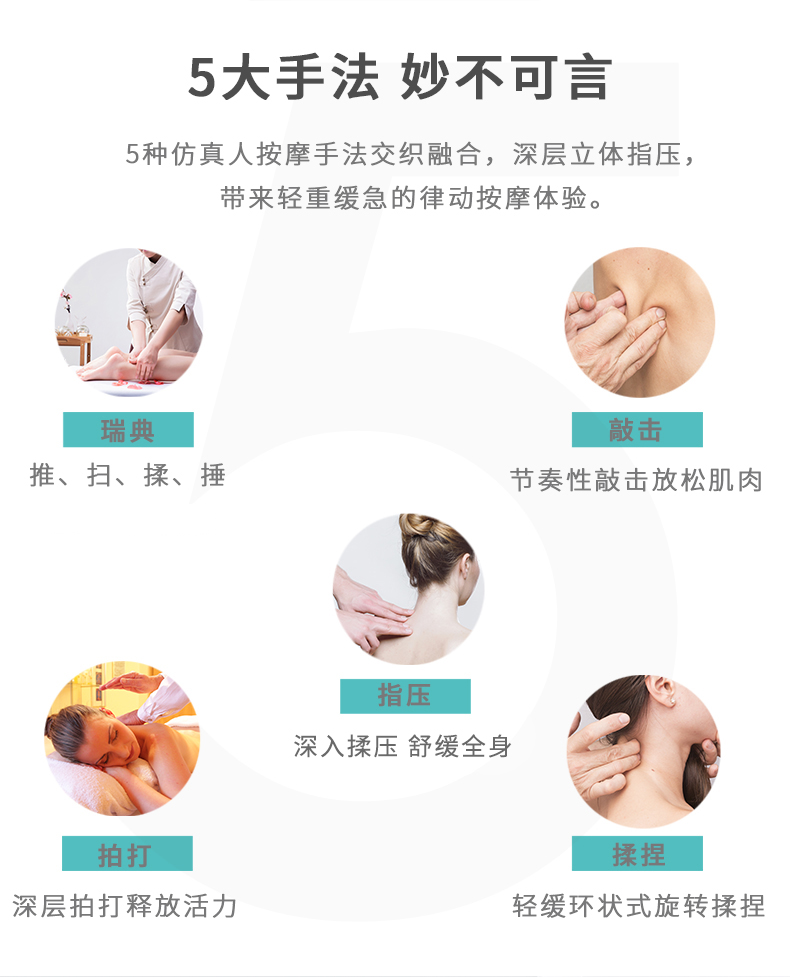 5大手法 妙不可言

5种仿真人按摩手法交织融合，深层立体指压，带来轻重缓急的律动按摩体验。

瑞典
推、扫、揉、捶

敲击
节奏性敲击放松肌肉

指压
深入揉压 舒缓全身

拍打
深层拍打释放活力

揉捏
轻缓环状式旋转揉捏