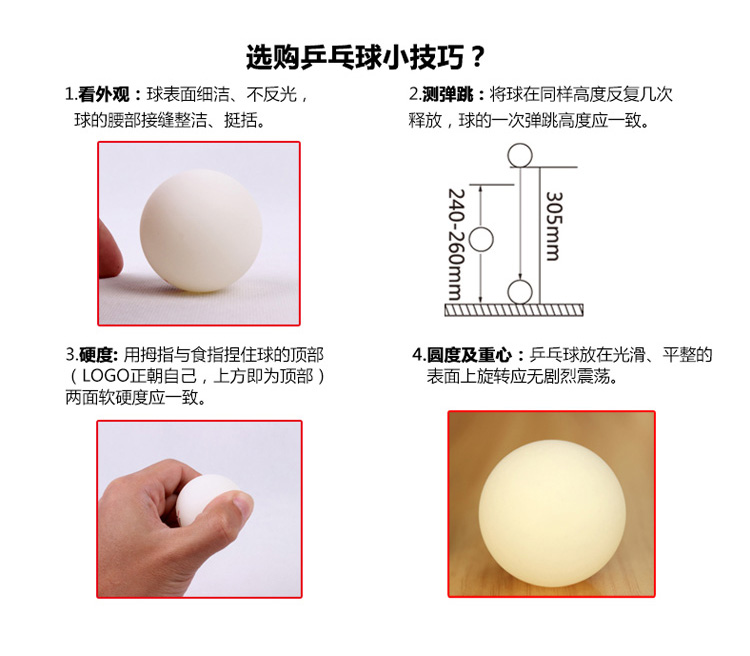 选购乒乓球小技巧？

1.看外观：球表面细洁、不反光，球的腰部接缝整洁、挺括。

2.测弹跳：将球在同样高度反复几次释放，球的一次弹跳高度应一致。

240-260mm

305mm

3.硬度: 用拇指与食指捏住球的顶部（LOGO正朝自己，上方即为顶部）两面软硬度应一致。

4.圆度及重心：乒乓球放在光滑、平整的表面上旋转应无剧烈震荡。